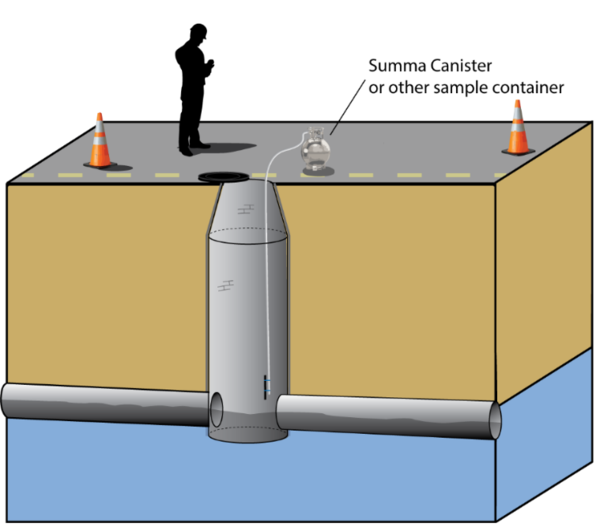 Summa Canister
or other sample container